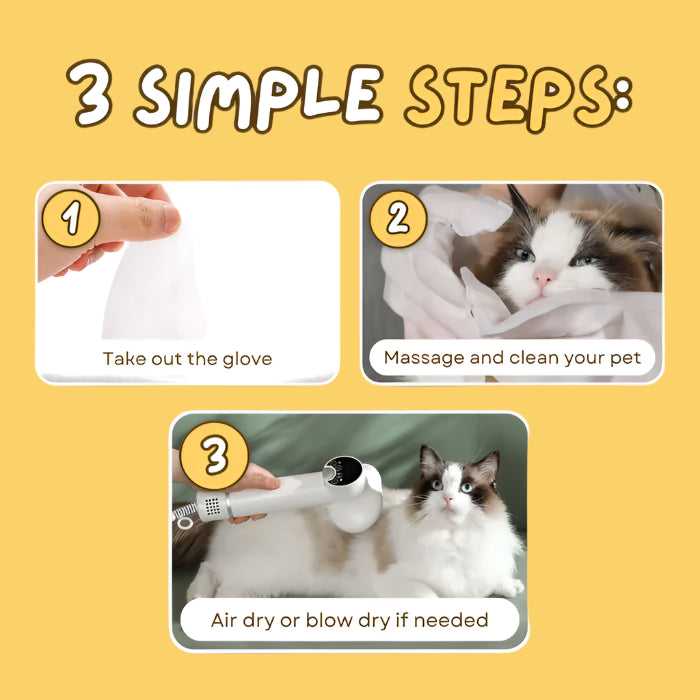 3 SIMPLE STEPS:

1
Take out the glove

2
Massage and clean your pet

3
Air dry or blow dry if needed